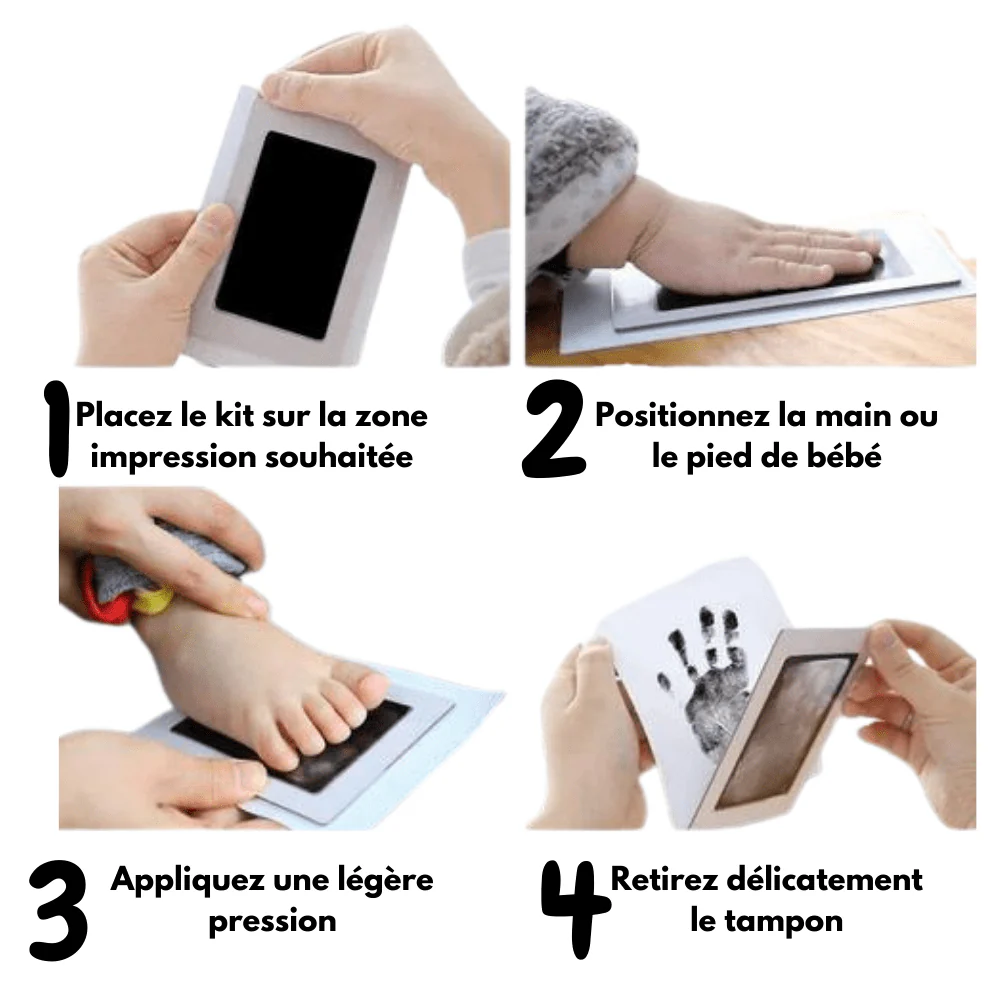 1 Placez le kit sur la zone impression souhaitée

2 Positionnez la main ou le pied de bébé

3 Appliquez une légère pression

4 Retirez délicatement le tampon