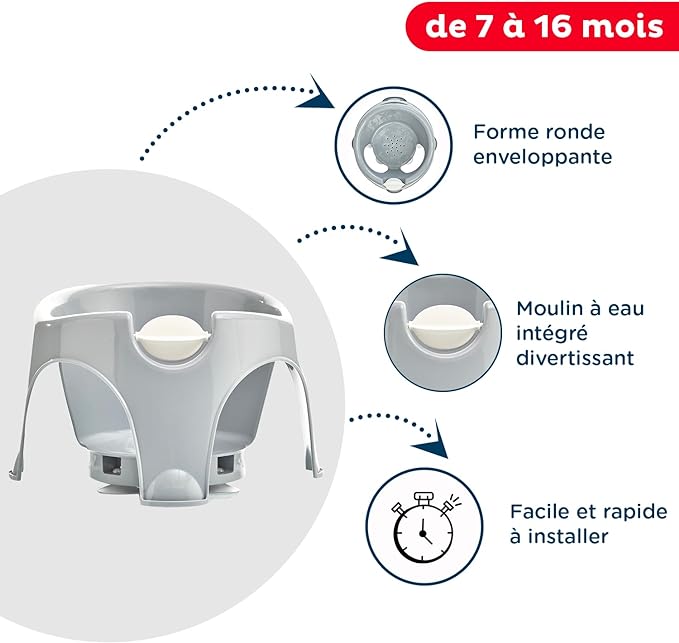 de 7 à 16 mois

Forme ronde enveloppante

Moulin à eau intégré divertissant

Facile et rapide à installer